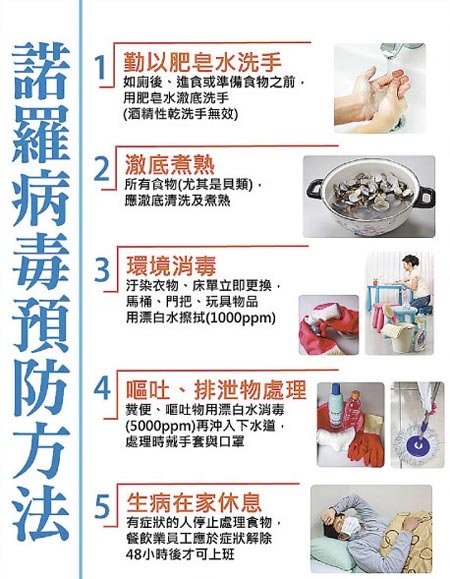 諾羅病毒預防方法

1 勤以肥皂水洗手
如廁後、進食或準備食物之前，用肥皂水澈底洗手
(酒精性乾洗手無效)

2 澈底煮熟
所有食物(尤其是貝類)，應澈底清洗及煮熟

3 環境消毒
汙染衣物、床單立即更換，馬桶、門把、玩具物品用漂白水擦拭(1000ppm)

4 嘔吐、排泄物處理
糞便、嘔吐物用漂白水消毒(5000ppm)再沖入下水道，處理時戴手套與口罩

5 生病在家休息
有症狀的人停止處理食物，餐飲業員工應於症狀解除48小時後才可上班